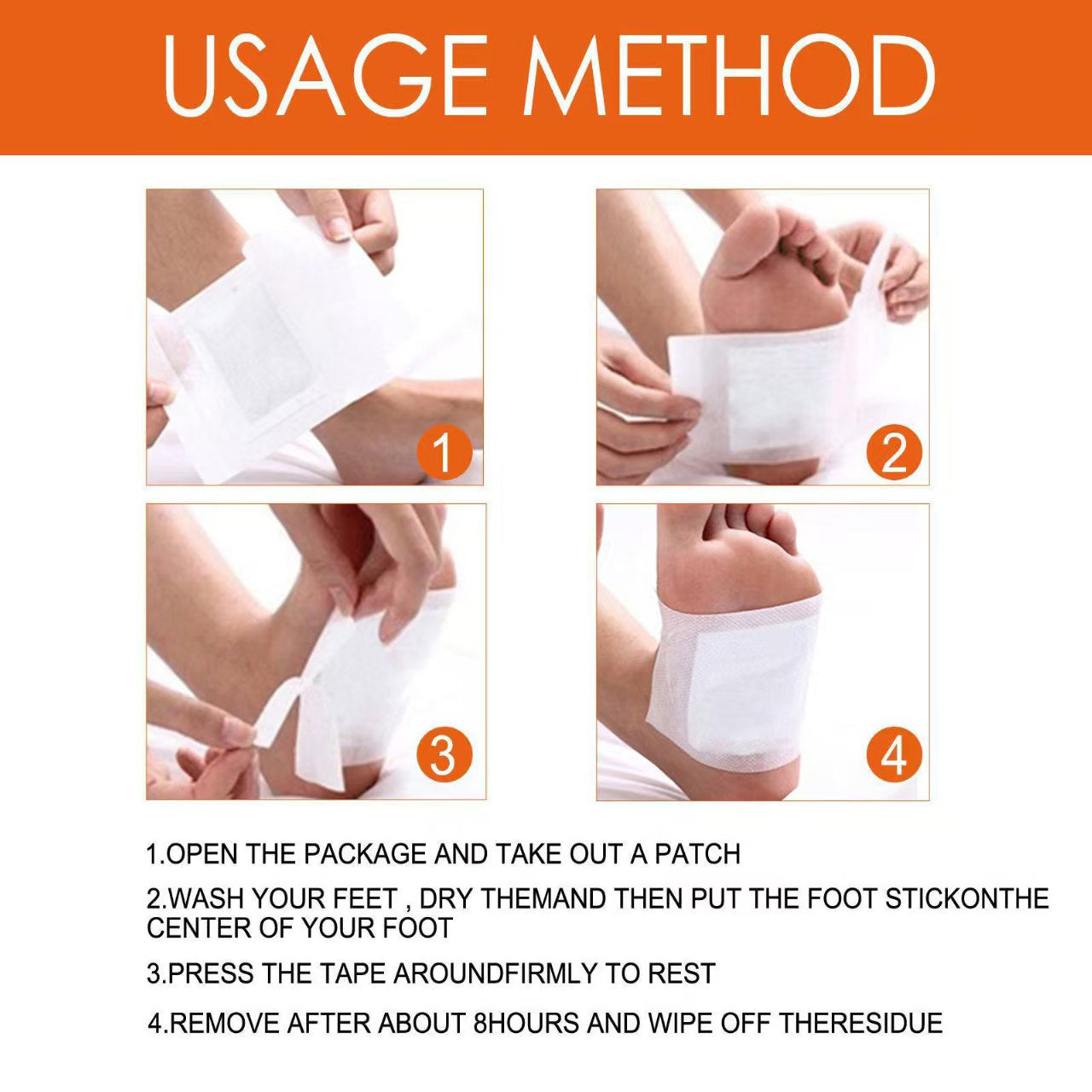 USAGE METHOD

1

2

3

4

1.OPEN THE PACKAGE AND TAKE OUT A PATCH

2.WASH YOUR FEET , DRY THEMAND THEN PUT THE FOOT STICKONTHE CENTER OF YOUR FOOT

3.PRESS THE TAPE AROUNDFIRMLY TO REST

4.REMOVE AFTER ABOUT 8HOURS AND WIPE OFF THERESIDUE